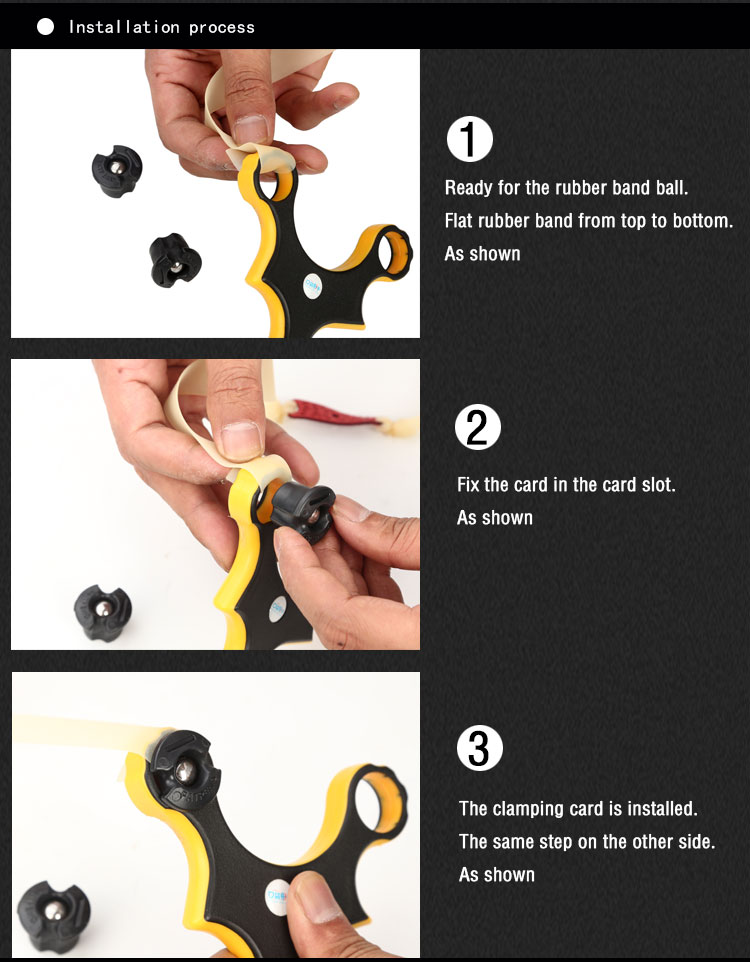 Installation process

1

Ready for the rubber band ball.
Flat rubber band from top to bottom.
As shown

2

Fix the card in the card slot.
As shown

3

The clamping card is installed.
The same step on the other side.
As shown